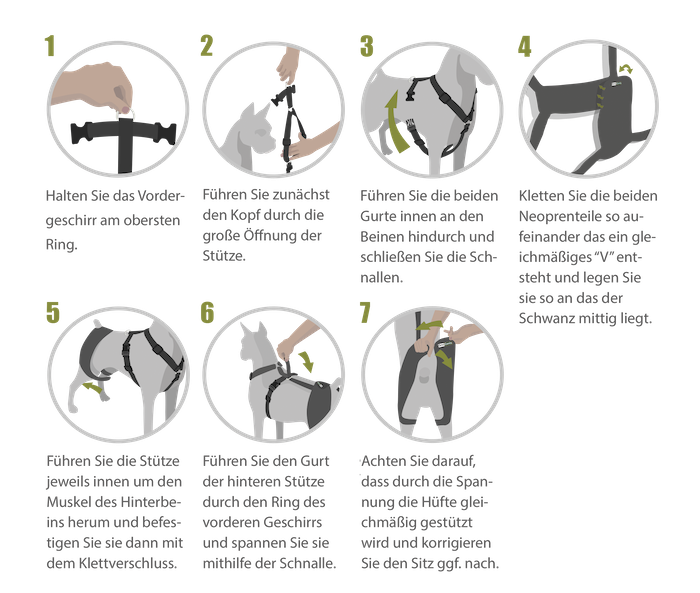 1

Halten Sie das Vordergeschirr am obersten Ring.

2

Führen Sie zunächst den Kopf durch die große Öffnung der Stütze.

3

Führen Sie die beiden Gurte innen an den Beinen hindurch und schließen Sie die Schnallen.

4

Kletten Sie die beiden Neoprenteile so aufeinander das ein gleichmäßiges "V" entsteht und legen Sie sie so an das der Schwanz mittig liegt.

5

Führen Sie die Stütze jeweils innen um den Muskel des Hinterbeins herum und befestigen Sie sie dann mit dem Klettverschluss.

6

Führen Sie den Gurt der hinteren Stütze durch den Ring des vorderen Geschirrs und spannen Sie sie mithilfe der Schnalle.

7

Achten Sie darauf, dass durch die Spannung die Hüfte gleichmäßig gestützt wird und korrigieren Sie den Sitz ggf. nach.