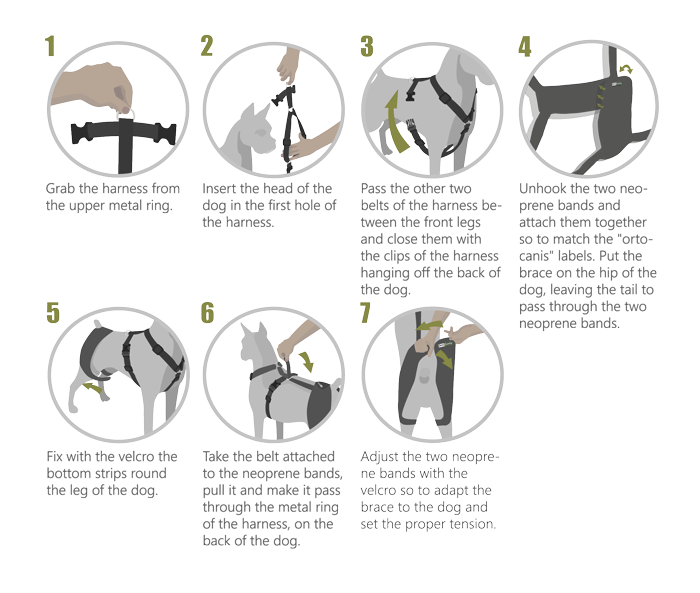 1

Grab the harness from the upper metal ring.

2

Insert the head of the dog in the first hole of the harness.

3

Pass the other two belts of the harness between the front legs and close them with the clips of the harness hanging off the back of the dog.

4

Unhook the two neoprene bands and attach them together so to match the "ortocanis" labels. Put the brace on the hip of the dog, leaving the tail to pass through the two neoprene bands.

5

Fix with the velcro the bottom strips round the leg of the dog.

6

Take the belt attached to the neoprene bands, pull it and make it pass through the metal ring of the harness, on the back of the dog.

7

Adjust the two neoprene bands with the velcro so to adapt the brace to the dog and set the proper tension.