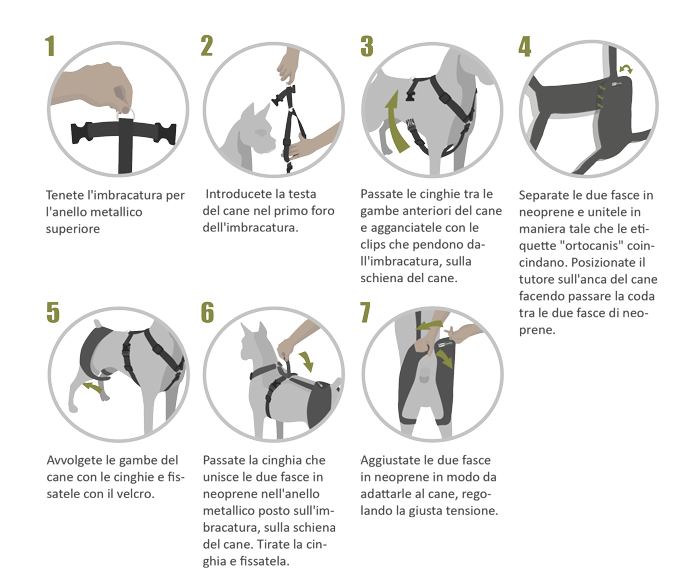 1

Tenete l'imbracatura per l'anello metallico superiore

2

Introducete la testa del cane nel primo foro dell'imbracatura.

3

Passate le cinghie tra le gambe anteriori del cane e agganciatele con le clips che pendono dall'imbracatura, sulla schiena del cane.

4

Separate le due fasce in neoprene e unitele in maniera tale che le etiquette "ortocanis" coincindano. Posizionate il tutore sull'anca del cane facendo passare la coda tra le due fasce di neoprene.

5

Avvolgete le gambe del cane con le cinghie e fissatele con il velcro.

6

Passate la cinghia che unisce le due fasce in neoprene nell'anello metallico posto sull'imbracatura, sulla schiena del cane. Tirate la cinghia e fissatela.

7

Aggiustate le due fasce in neoprene in modo da adattarle al cane, regolando la giusta tensione.